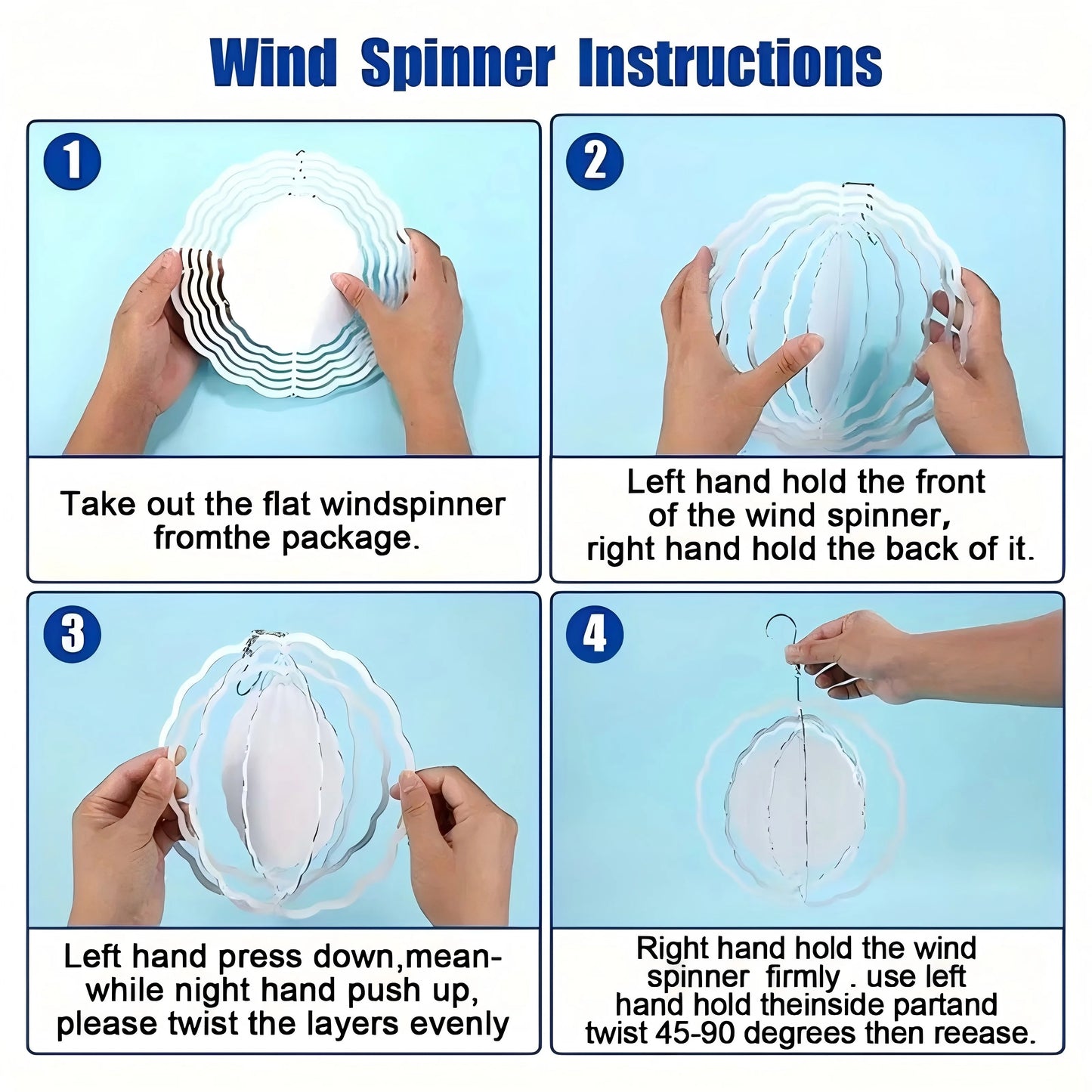 Wind Spinner Instructions

1

Take out the flat windspinner fromthe package.

2

Left hand hold the front of the wind spinner, right hand hold the back of it.

3

Left hand press down,meanwhile night hand push up, please twist the layers evenly

4

Right hand hold the wind spinner firmly . use left hand hold theinside partand twist 45-90 degrees then reease.